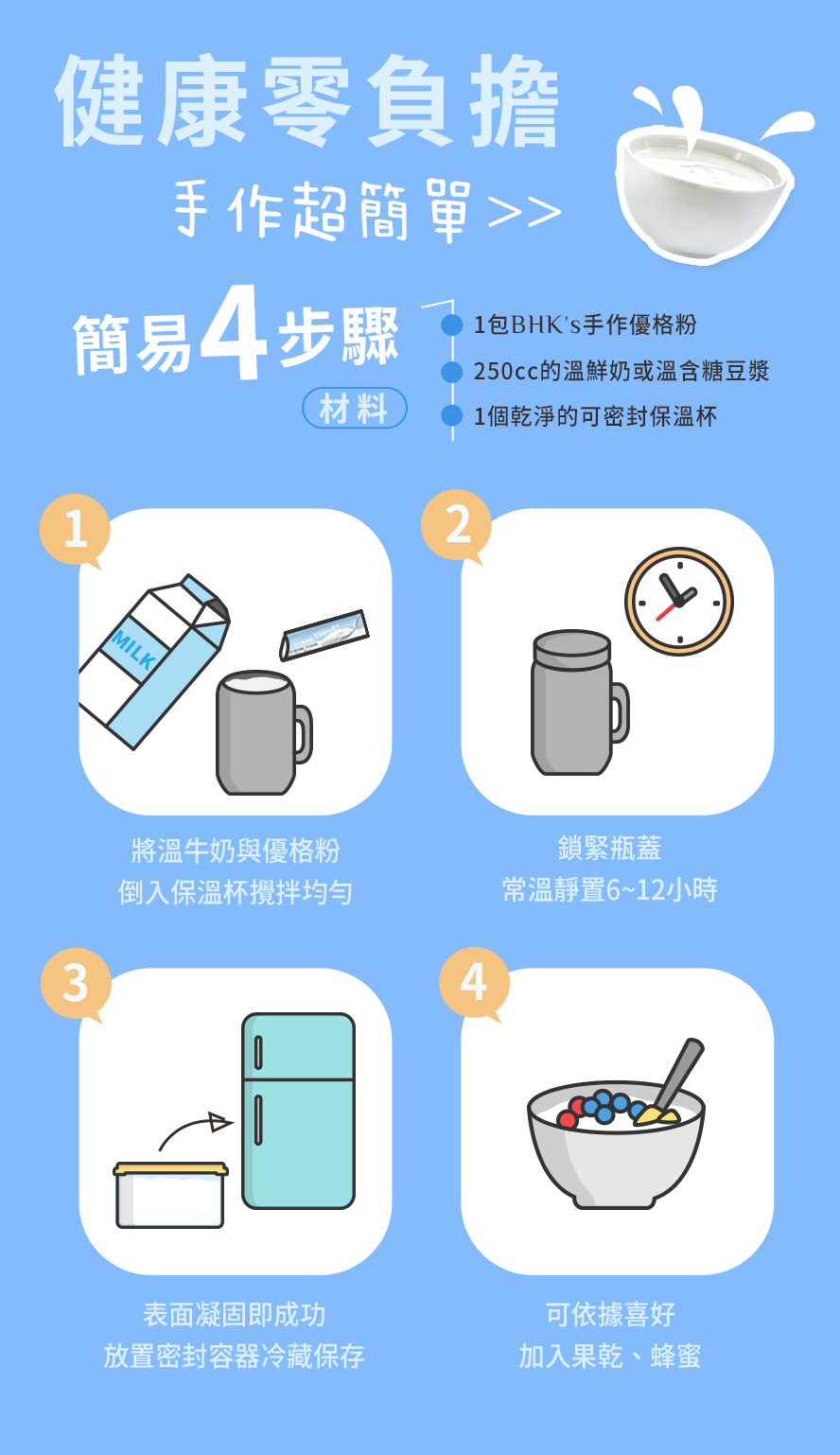 健康零負擔

手作超簡單>>

簡易4步驟

材料

1包BHK's手作優格粉
250cc的溫鮮奶或溫含糖豆漿
1個乾淨的可密封保溫杯

1

MILK

將溫牛奶與優格粉
倒入保溫杯攪拌均勻

2

鎖緊瓶蓋
常溫靜置6~12小時

3

表面凝固即成功
放置密封容器冷藏保存

4

可依據喜好
加入果乾、蜂蜜