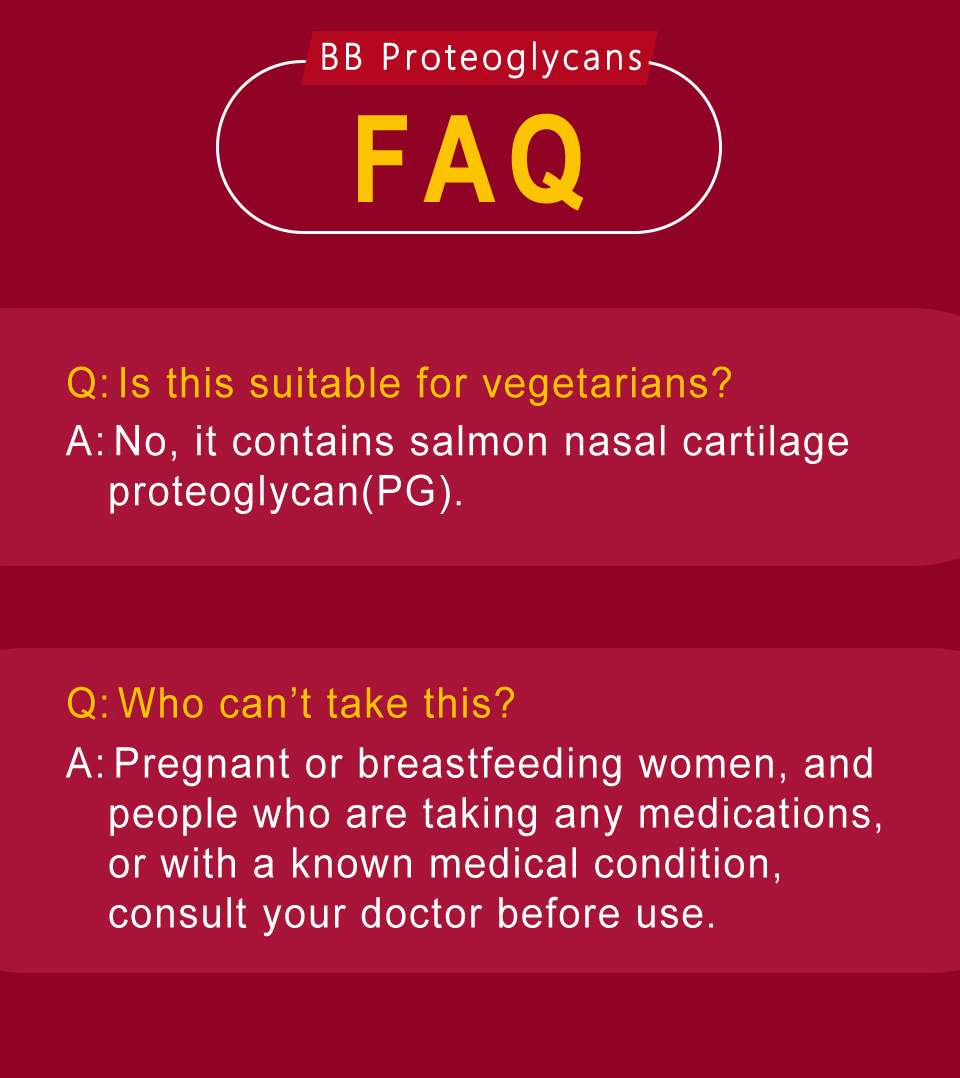 BB Proteoglycans

FAQ

Q: Is this suitable for vegetarians?

A: No, it contains salmon nasal cartilage proteoglycan(PG).

Q: Who can't take this?

A: Pregnant or breastfeeding women, and people who are taking any medications, or with a known medical condition, consult your doctor before use.